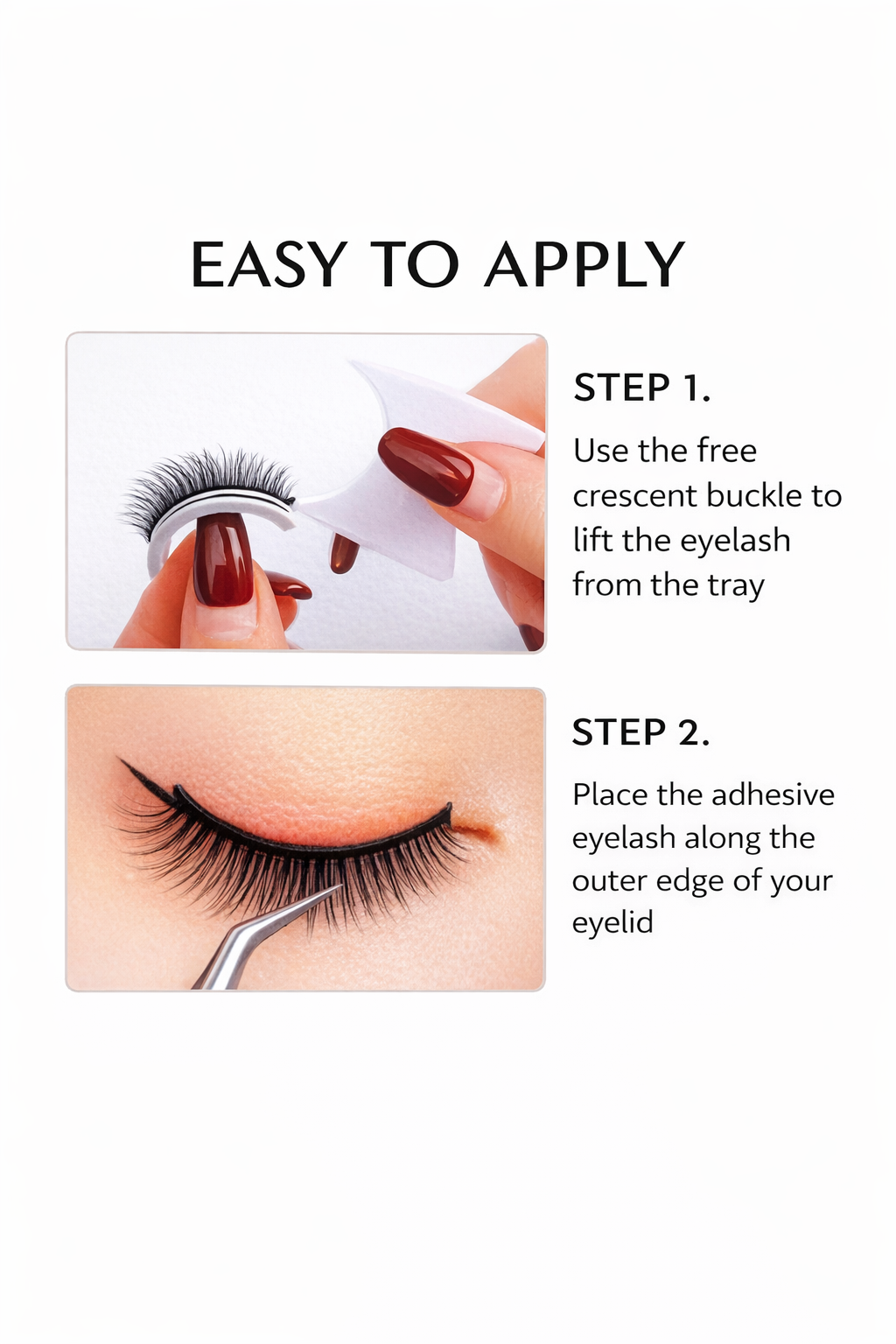 EASY TO APPLY

STEP 1.

Use the free crescent buckle to lift the eyelash from the tray

STEP 2.

Place the adhesive eyelash along the outer edge of your eyelid